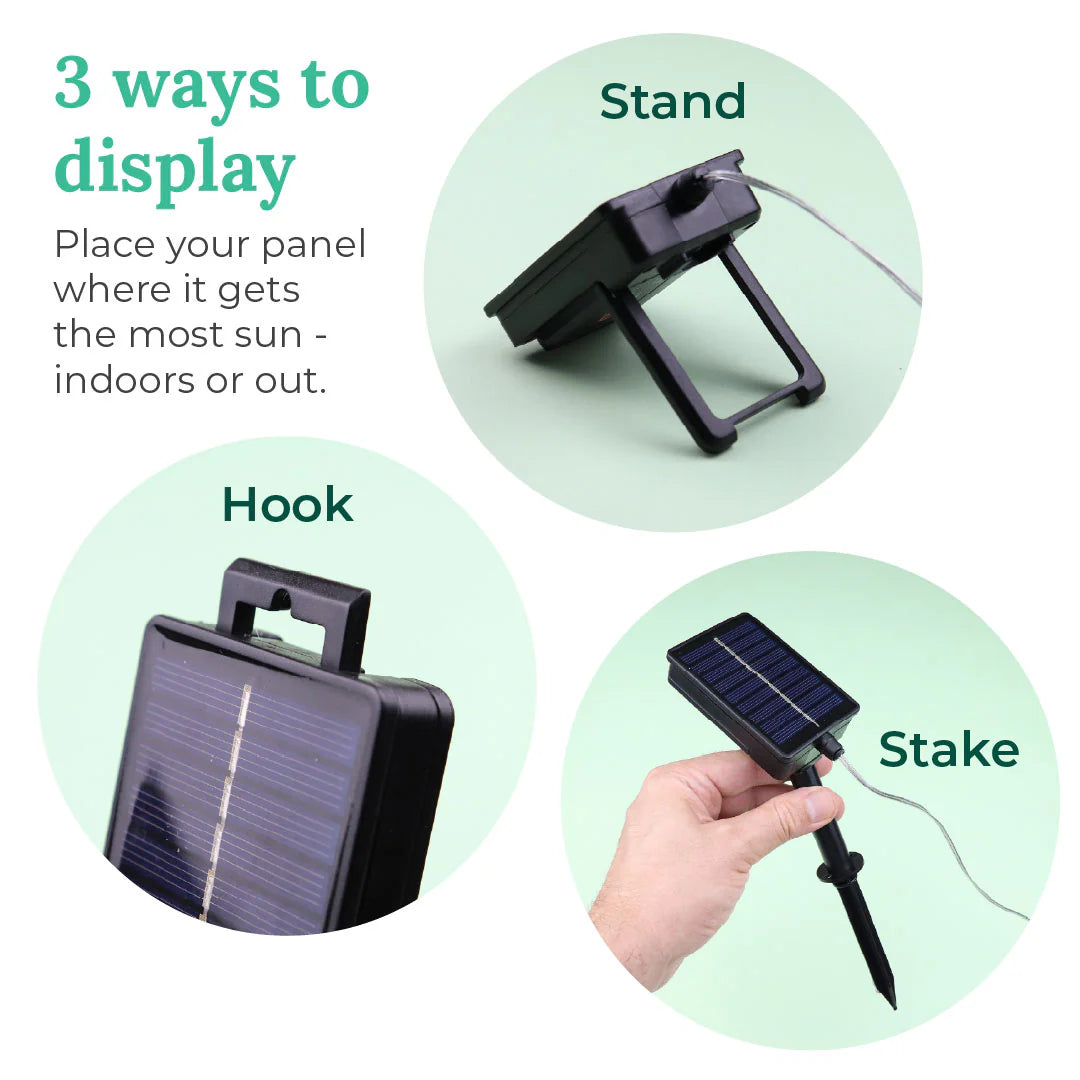 3 ways to display

Place your panel where it gets the most sun - indoors or out.

Stand

Hook

Stake